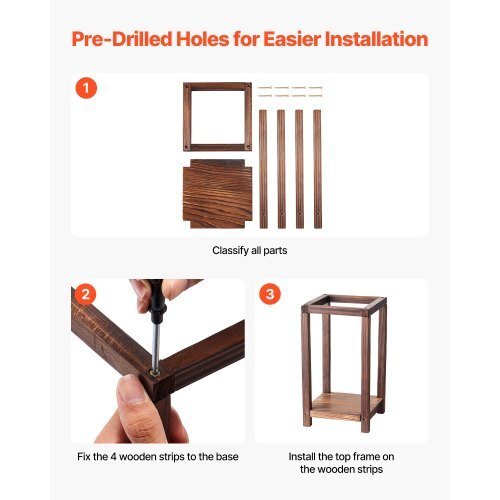 Pre-Drilled Holes for Easier Installation

1

Classify all parts

2

Fix the 4 wooden strips to the base

3

Install the top frame on the wooden strips